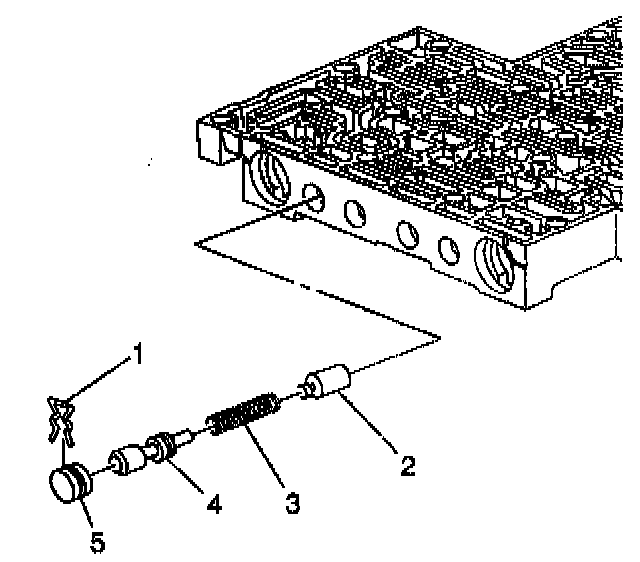 1
2
3
4
5