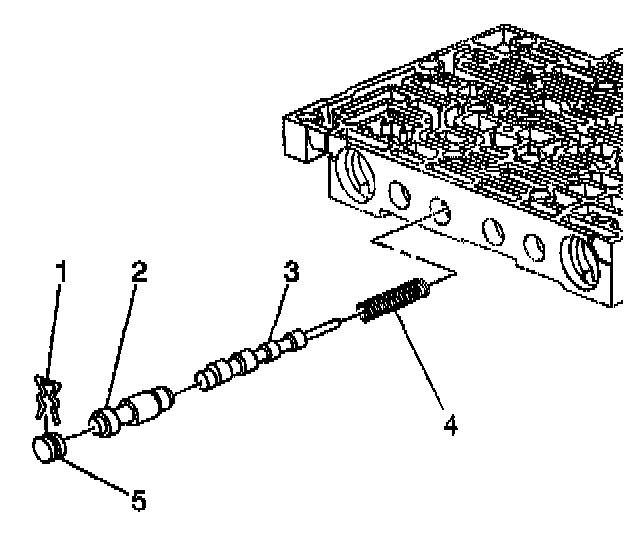 1
2
3
4
5