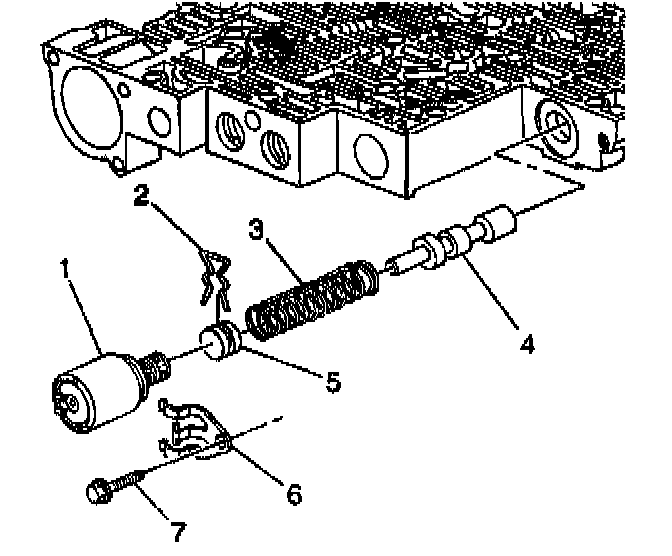 2
3
1
4
5
6
7