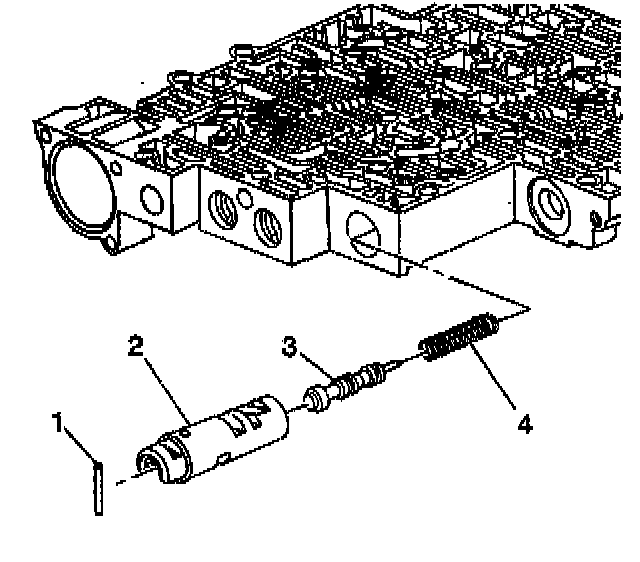 2
3
1
4