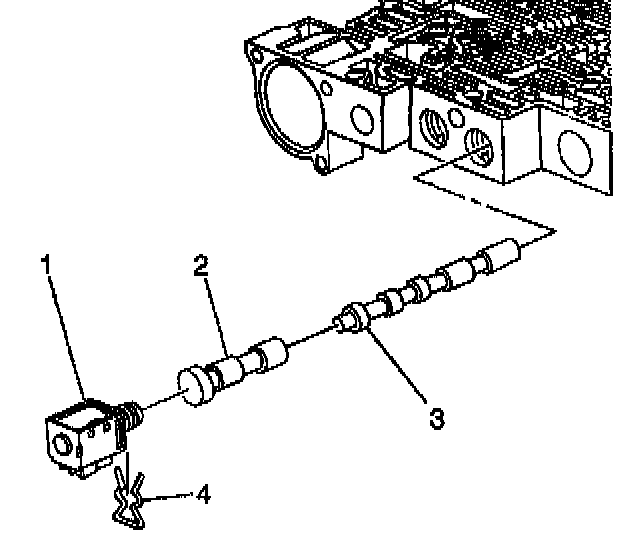 1
2
3
4