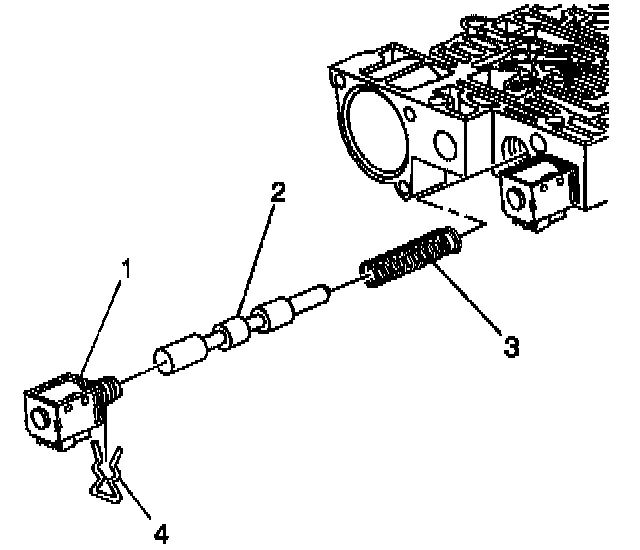 2
1
3
4