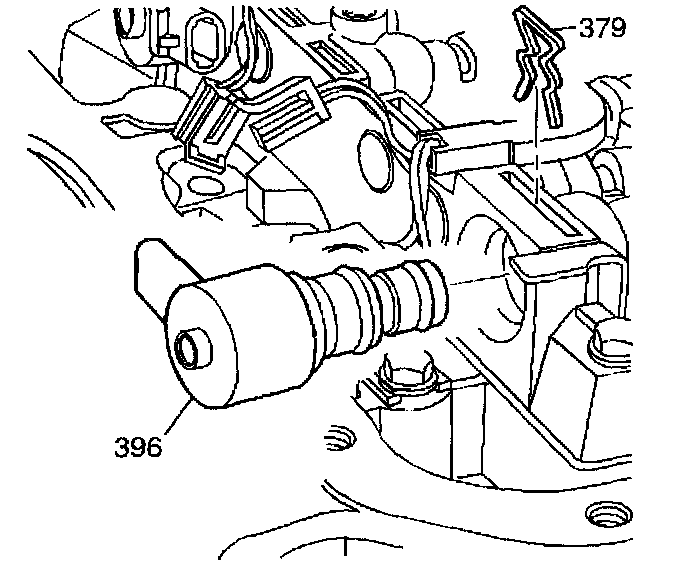 379

396