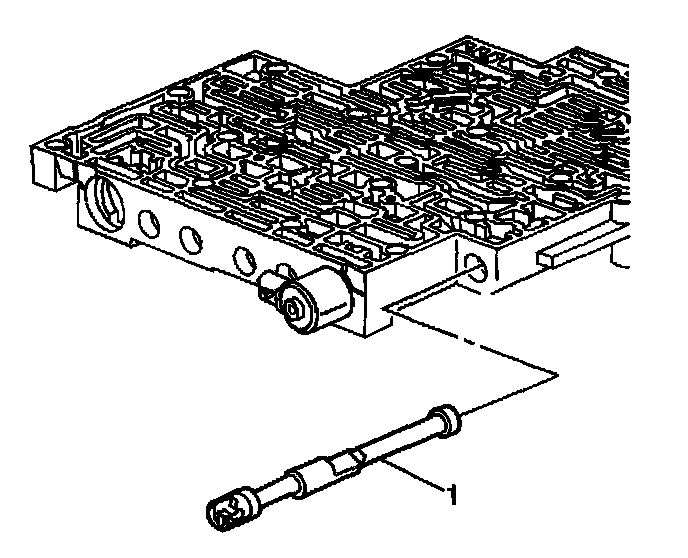 1