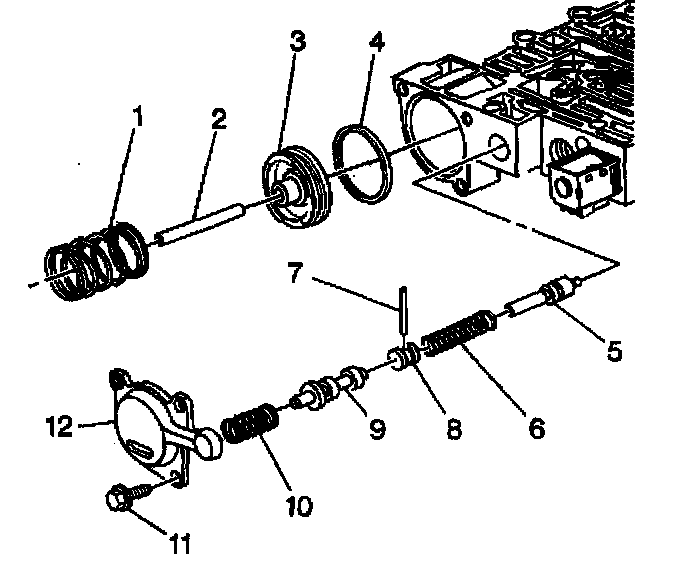 3
4
1
2
7
5
12
9
8
6
10
11