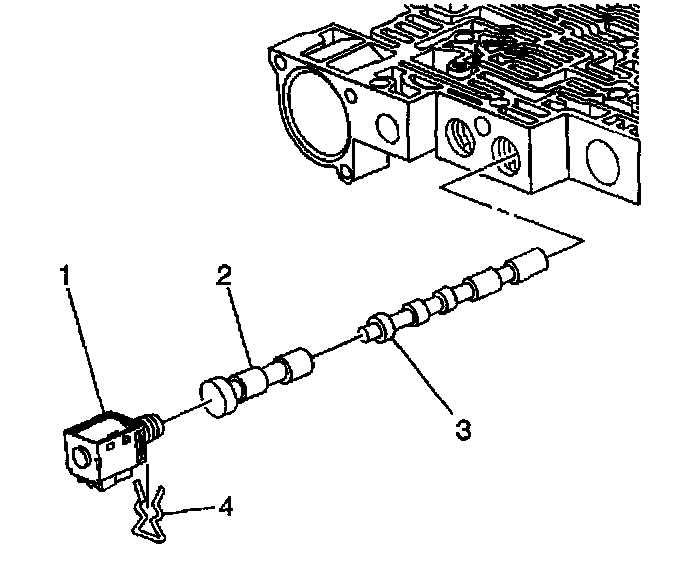 1
2
3
4