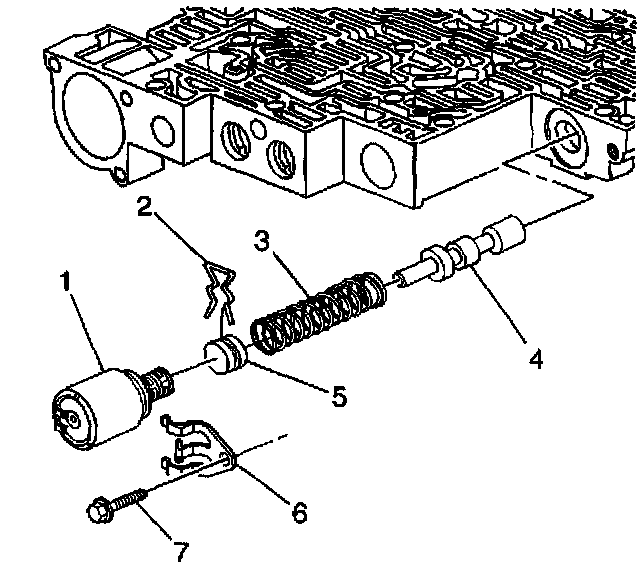 2
3
1
4
5
6
7