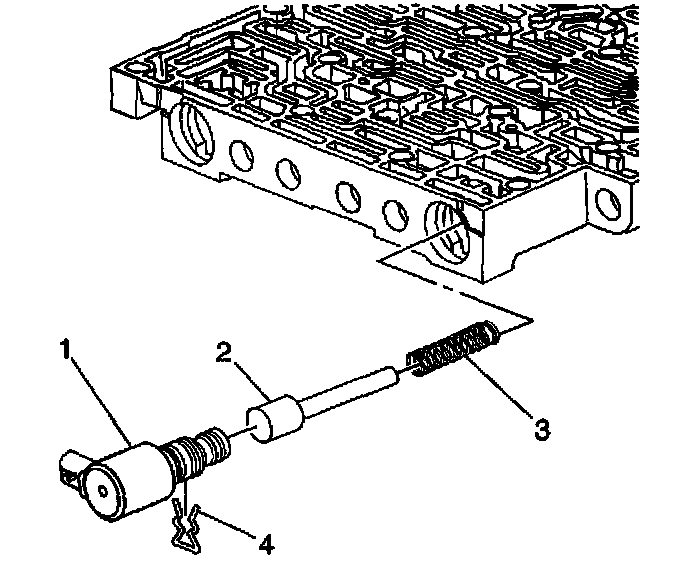 1
2
3
4