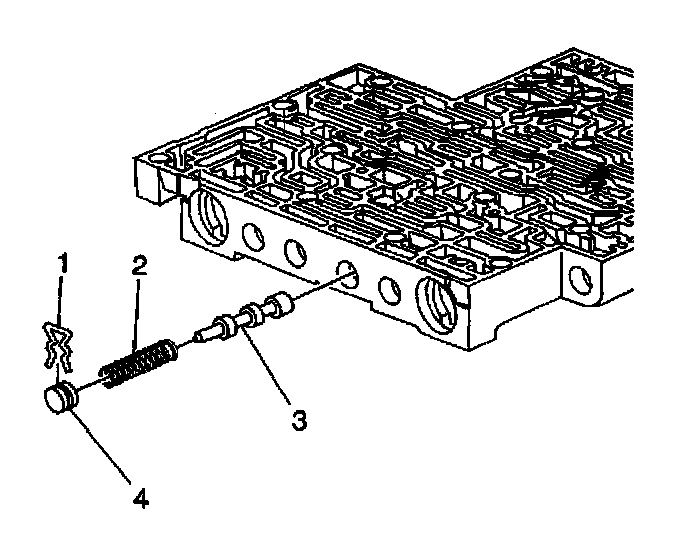 1
2
3
4