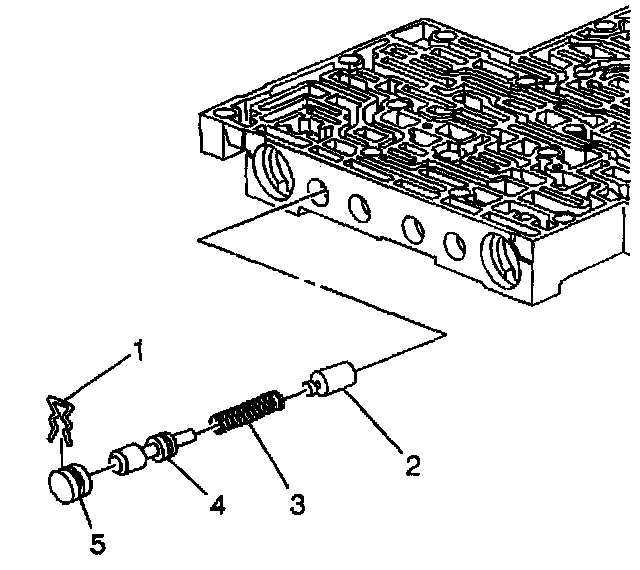 1
2
3
4
5