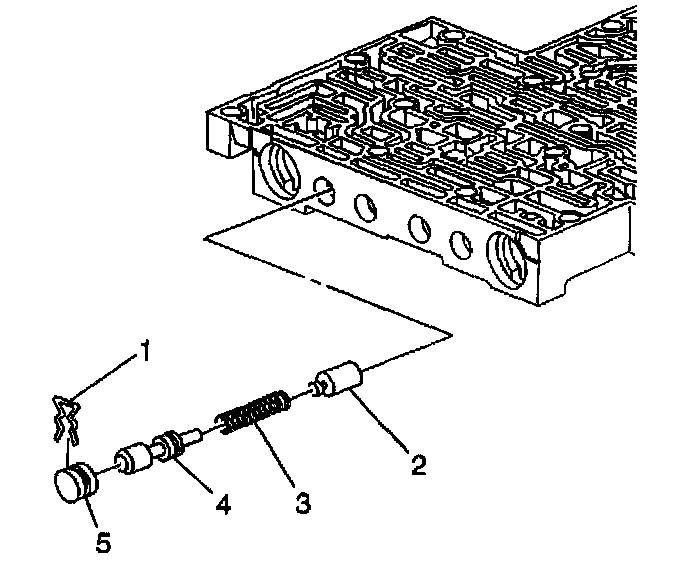 1
2
3
4
5