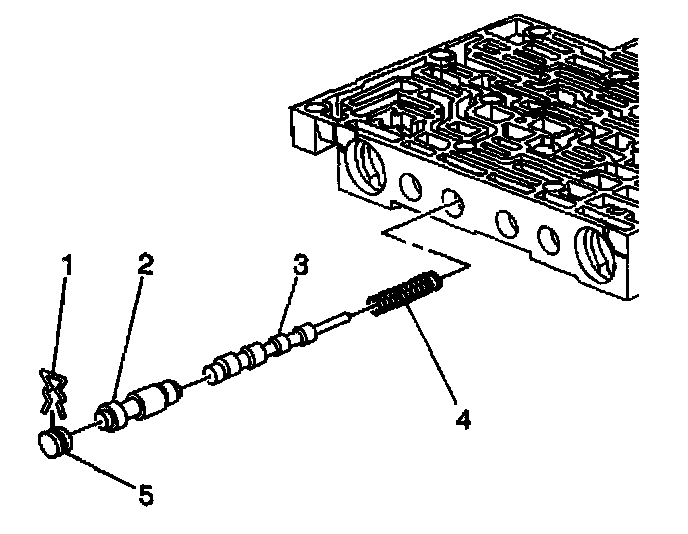 1
2
3
4
5