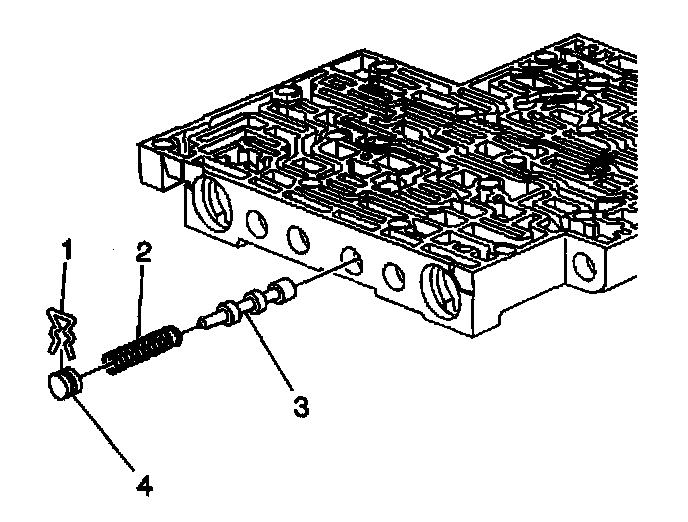 1
2
3
4