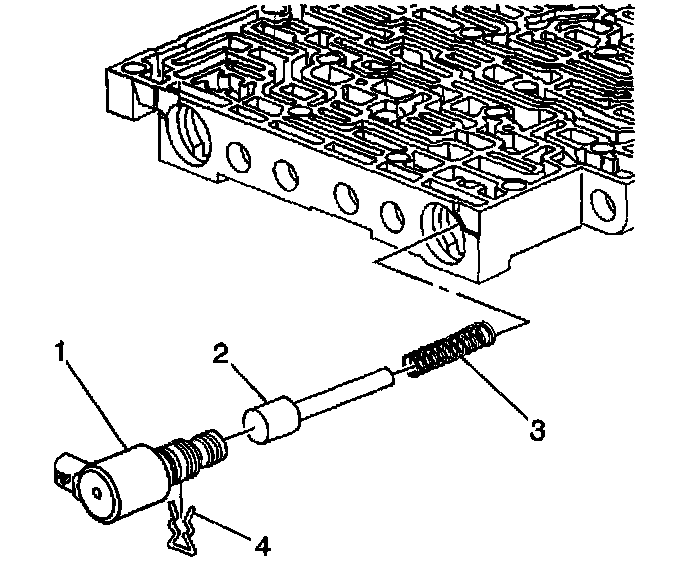 1
2
3
4