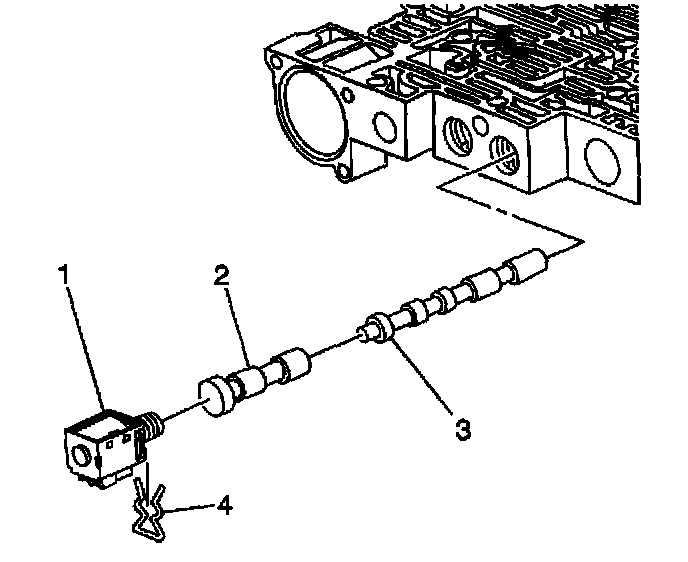 1
2
3
4