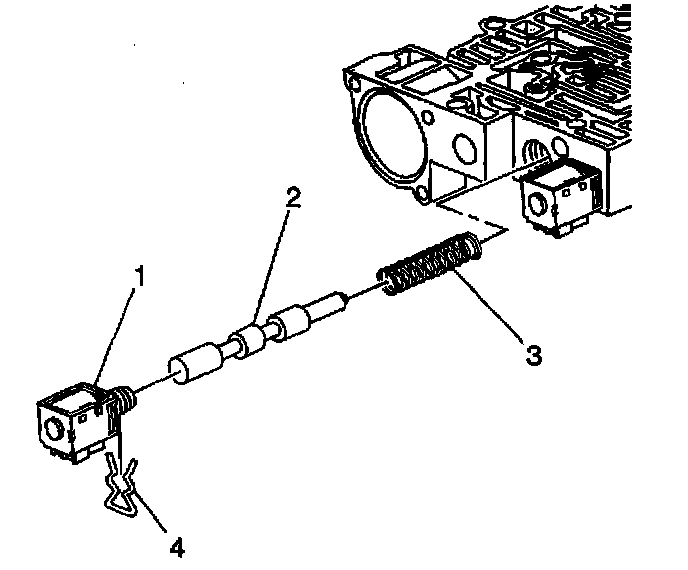 2
1
3
4