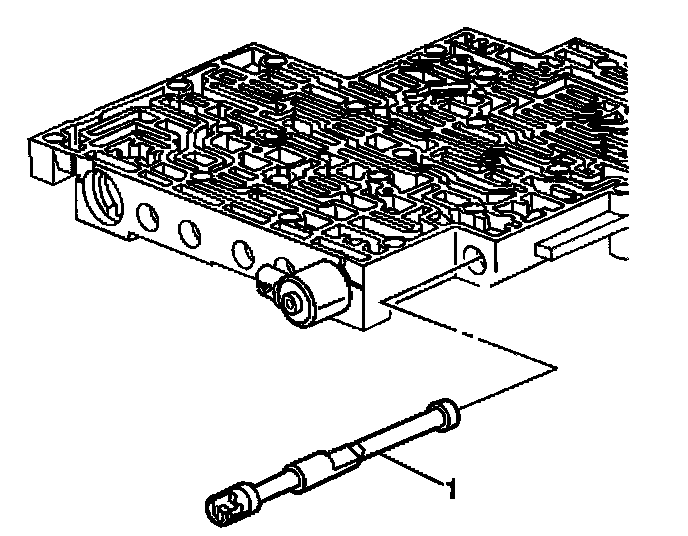 1