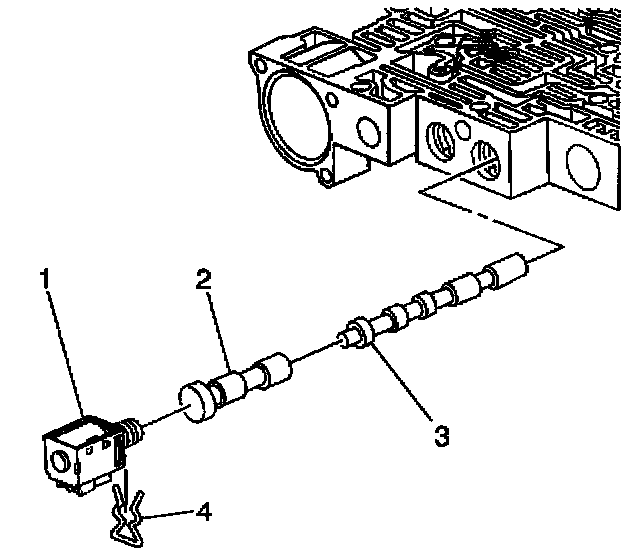 1
2
3
4