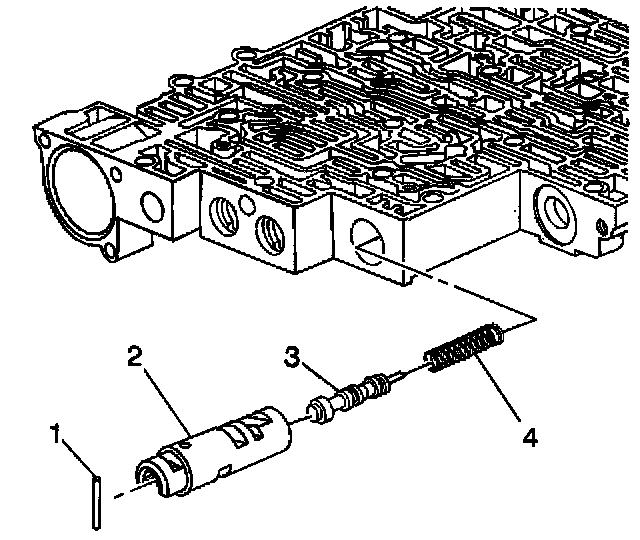 2
3
1
4