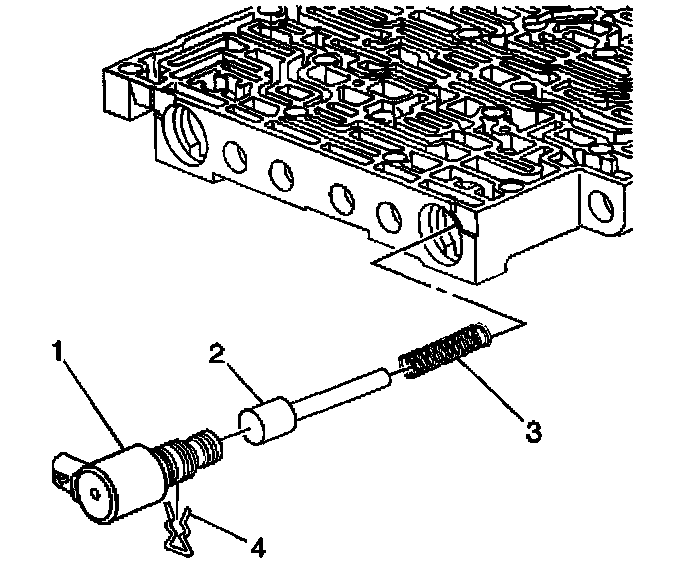 1
2
3
4