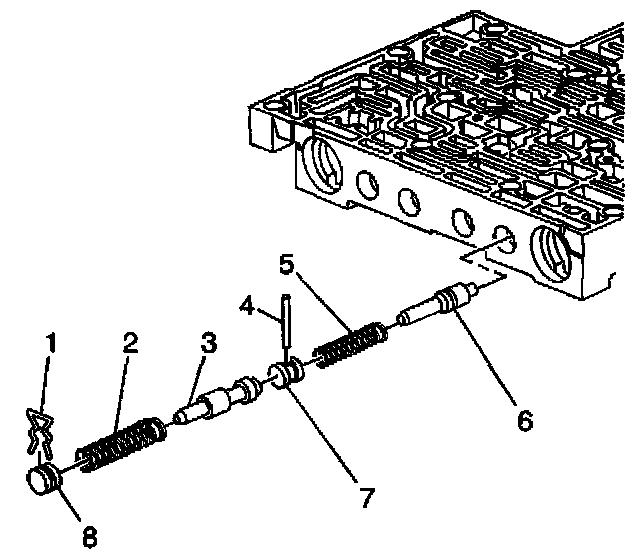 5
4
1
2
3
6
7
8