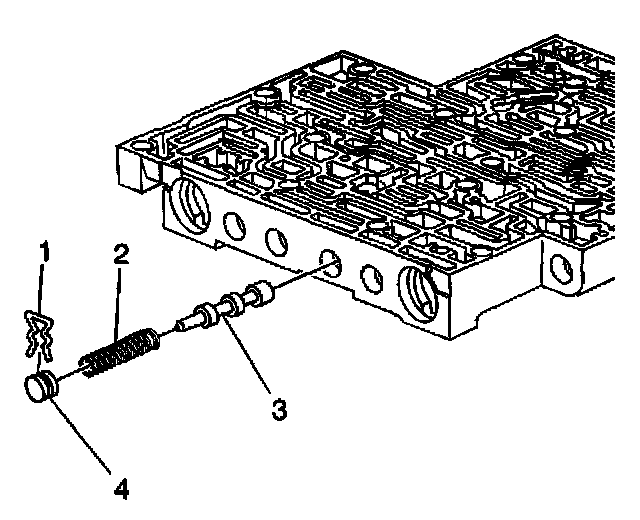 1
2
3
4