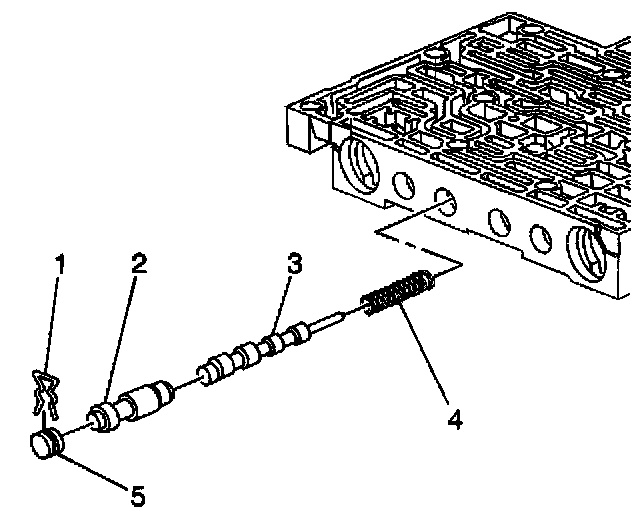 1
2
3
4
5