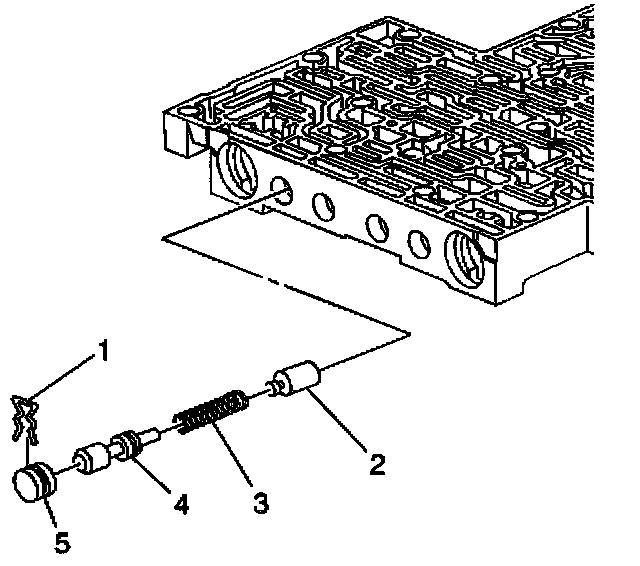 1
2
3
4
5