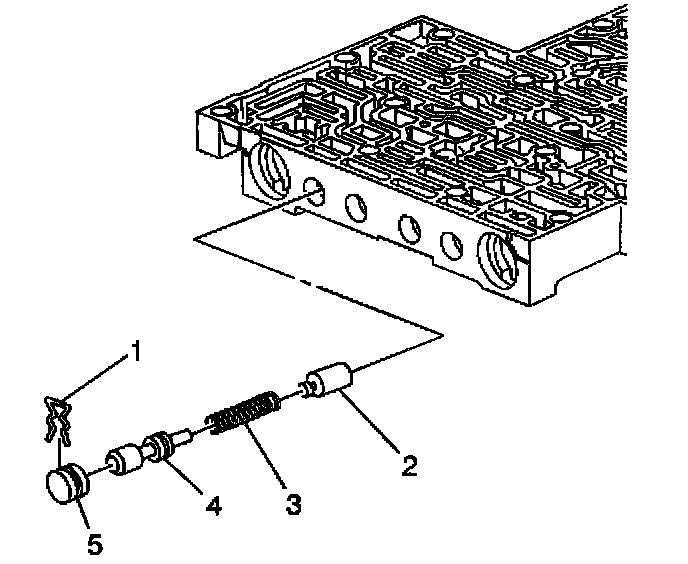 1
2
3
4
5