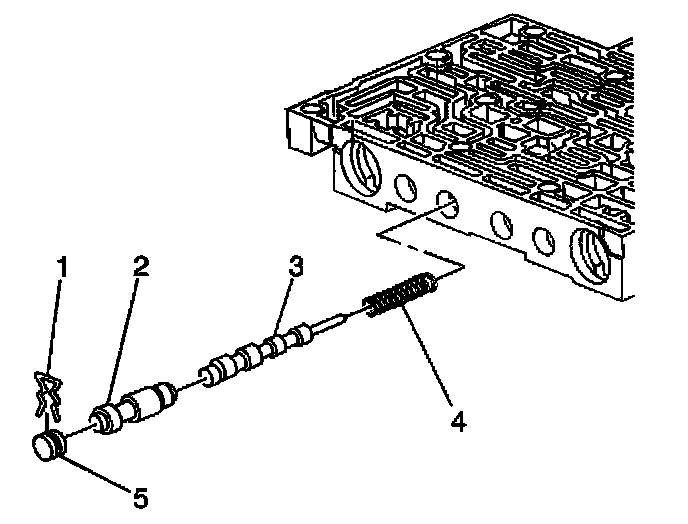 1
2
3
4
5