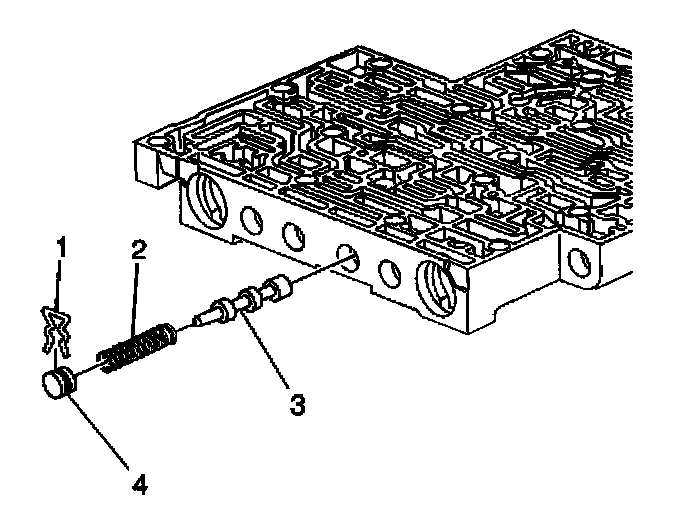 1
2
3
4