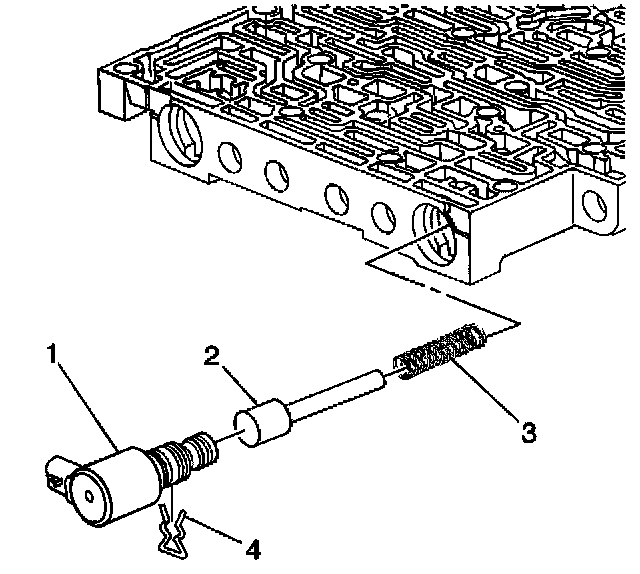 1
2
3
4