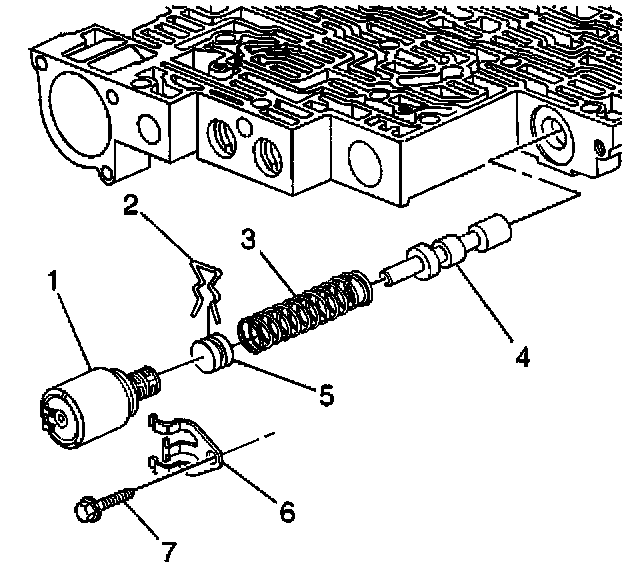 2
3
1
4
5
6
7