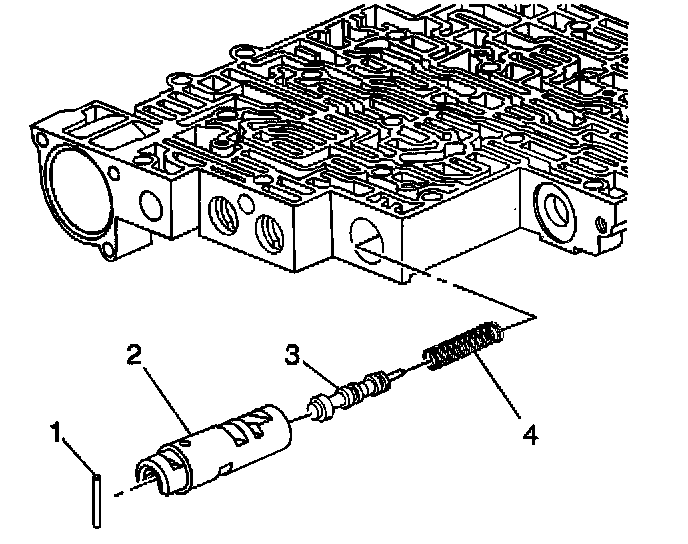 2
3
1
4