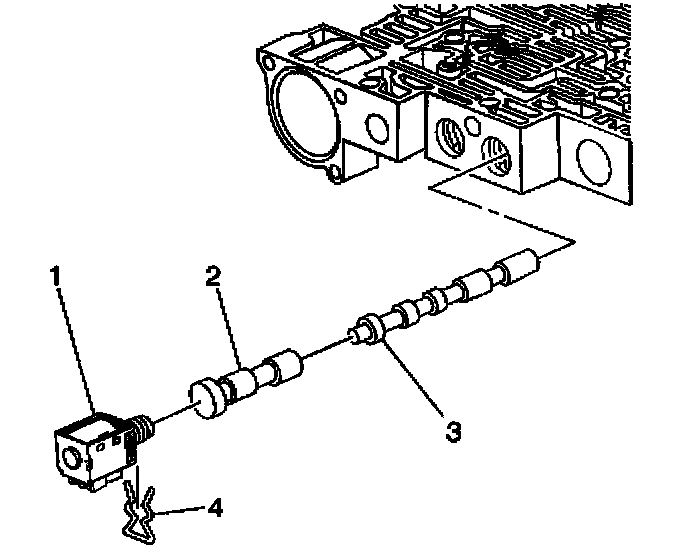 1
2
3
4