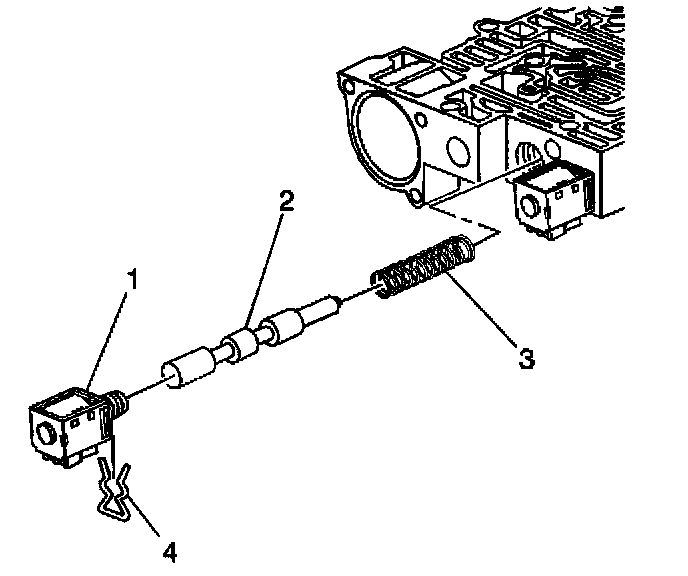 2
1
3
4