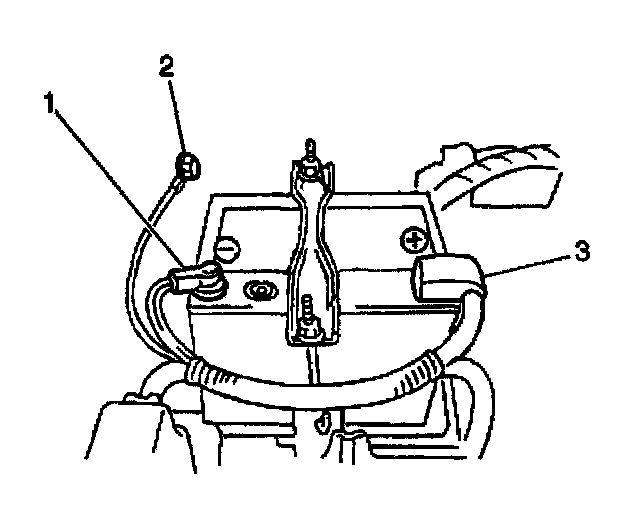 2
1
3