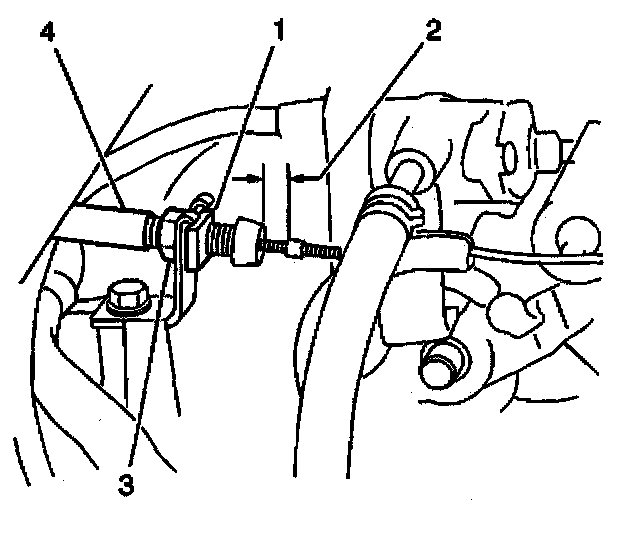 4
1
2
3