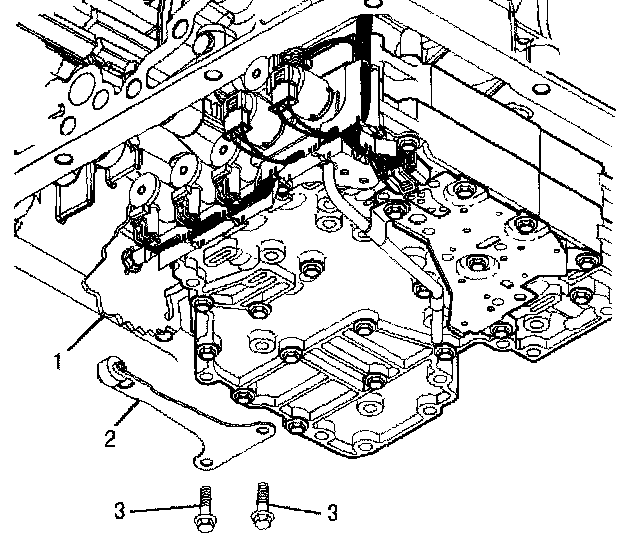 1
2
3
3