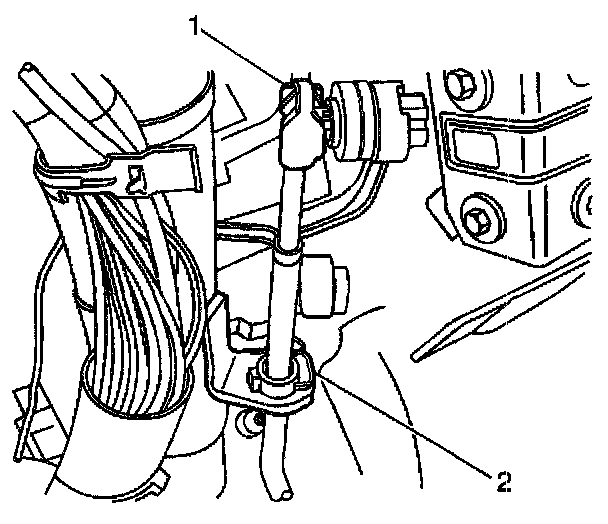 1
2