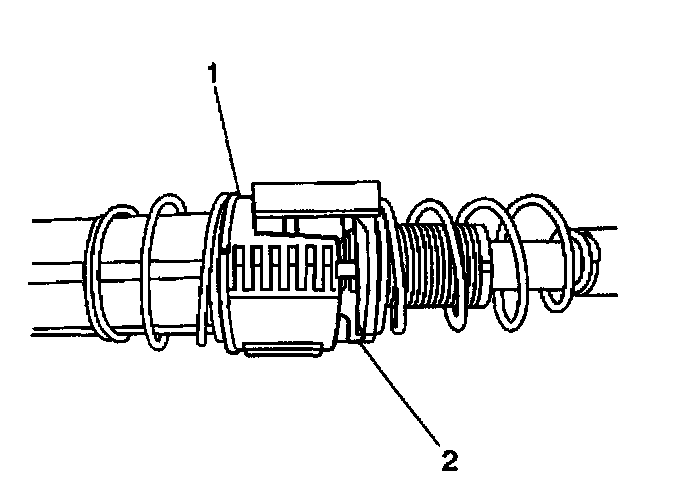 1

2