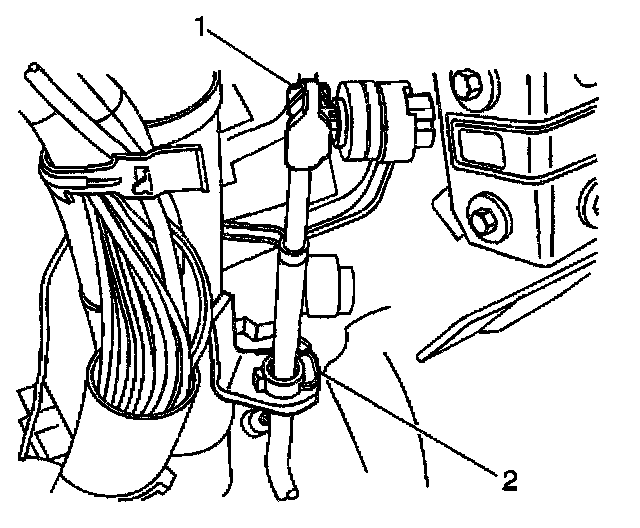 1

2