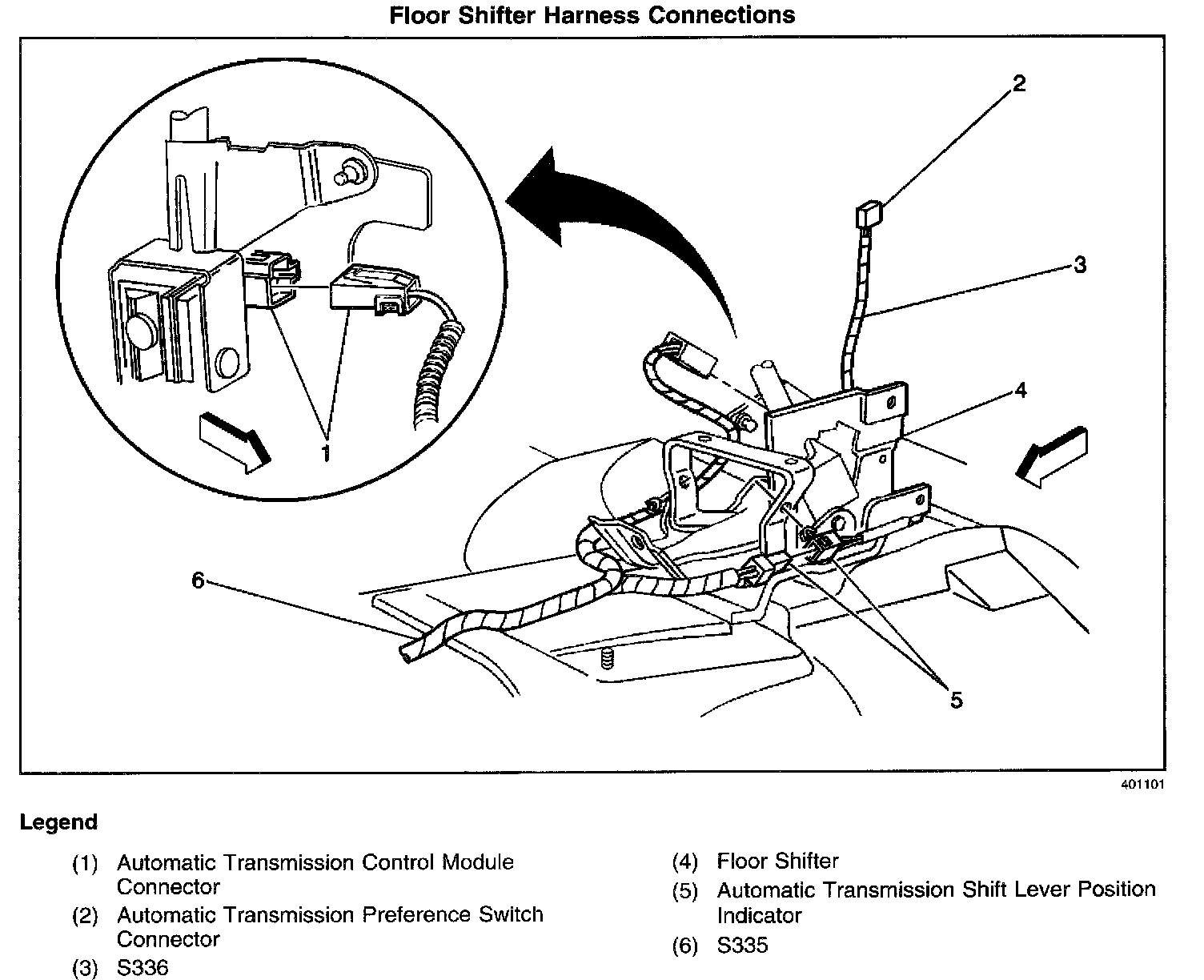 Floor Shifter Harness Connections

2

3

4

1

6

5

401101

Legend

(1) Automatic Transmission Control Module Connector

(2) Automatic Transmission Preference Switch Connector

(3) S336

(4) Floor Shifter

(5) Automatic Transmission Shift Lever Position Indicator

(6) S335