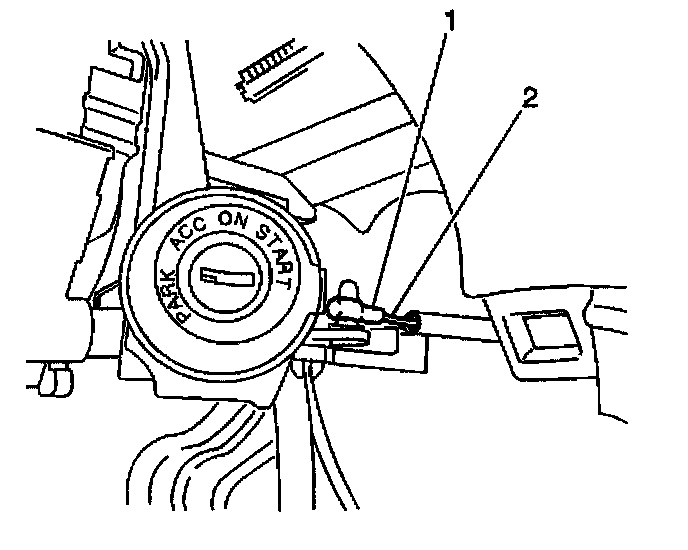 1
2
PARK ACC ON START