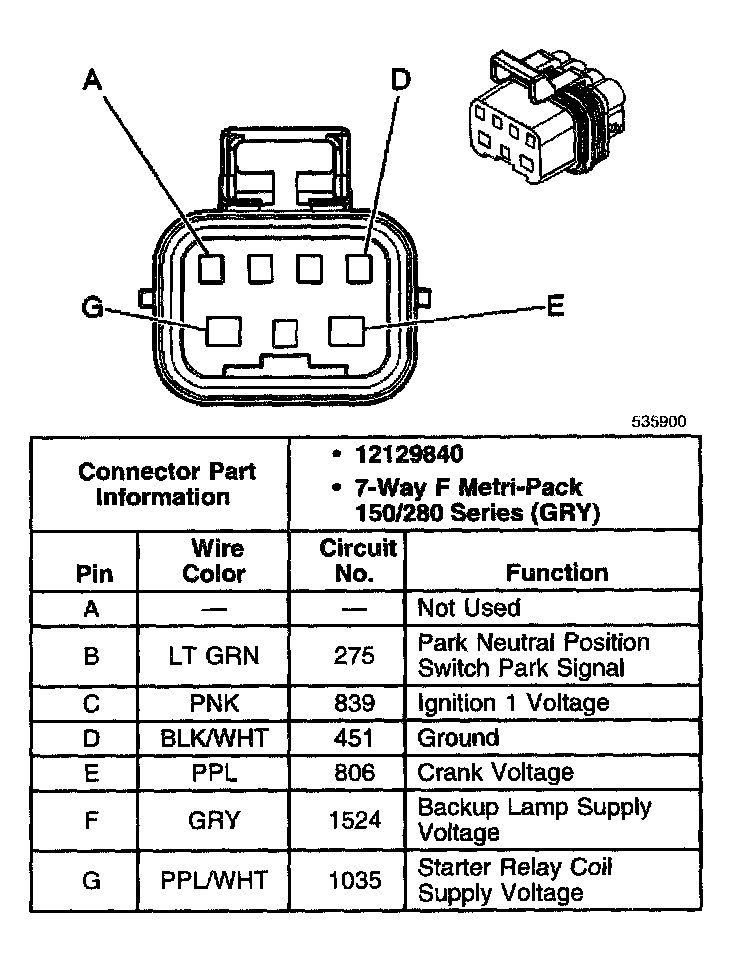 A
D
G
E
535900

| Connector Part Information | | • 12129840 • 7-Way F Metri-Pack 150/280 Series (GRY) | |
|---|---|---|---|
| Pin | Wire Color | Circuit No. | Function |
| A | — | — | Not Used |
| B | LT GRN | 275 | Park Neutral Position Switch Park Signal |
| C | PNK | 839 | Ignition 1 Voltage |
| D | BLK/WHT | 451 | Ground |
| E | PPL | 806 | Crank Voltage |
| F | GRY | 1524 | Backup Lamp Supply Voltage |
| G | PPL/WHT | 1035 | Starter Relay Coil Supply Voltage |