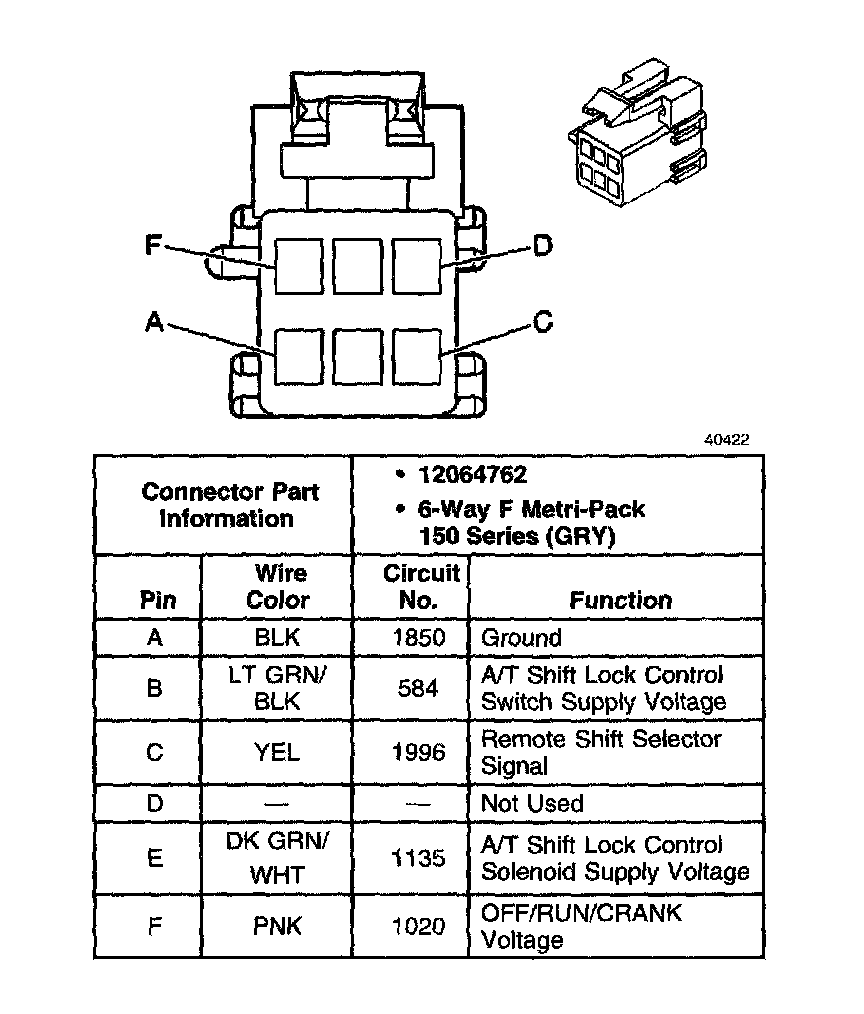 F
D
A
C

40422

| Connector Part Information | | • 12064762 • 6-Way F Metri-Pack 150 Series (GRY) | |
|---|---|---|---|
| Pin | Wire Color | Circuit No. | Function |
| A | BLK | 1850 | Ground |
| B | LT GRN/ BLK | 584 | A/T Shift Lock Control Switch Supply Voltage |
| C | YEL | 1996 | Remote Shift Selector Signal |
| D | — | — | Not Used |
| E | DK GRN/ WHT | 1135 | A/T Shift Lock Control Solenoid Supply Voltage |
| F | PNK | 1020 | OFF/RUN/CRANK Voltage |