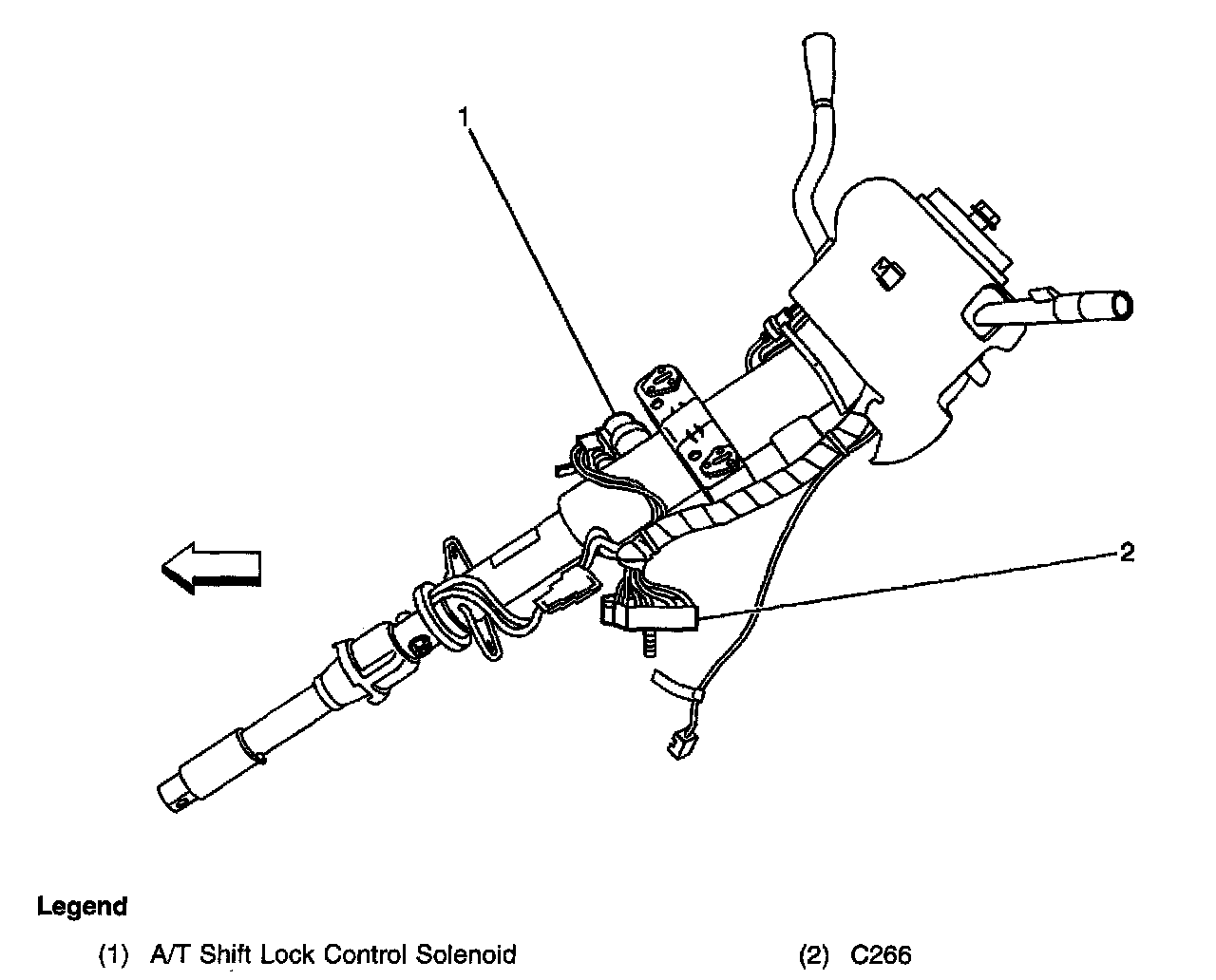 1

2

Legend

(1) A/T Shift Lock Control Solenoid

(2) C266