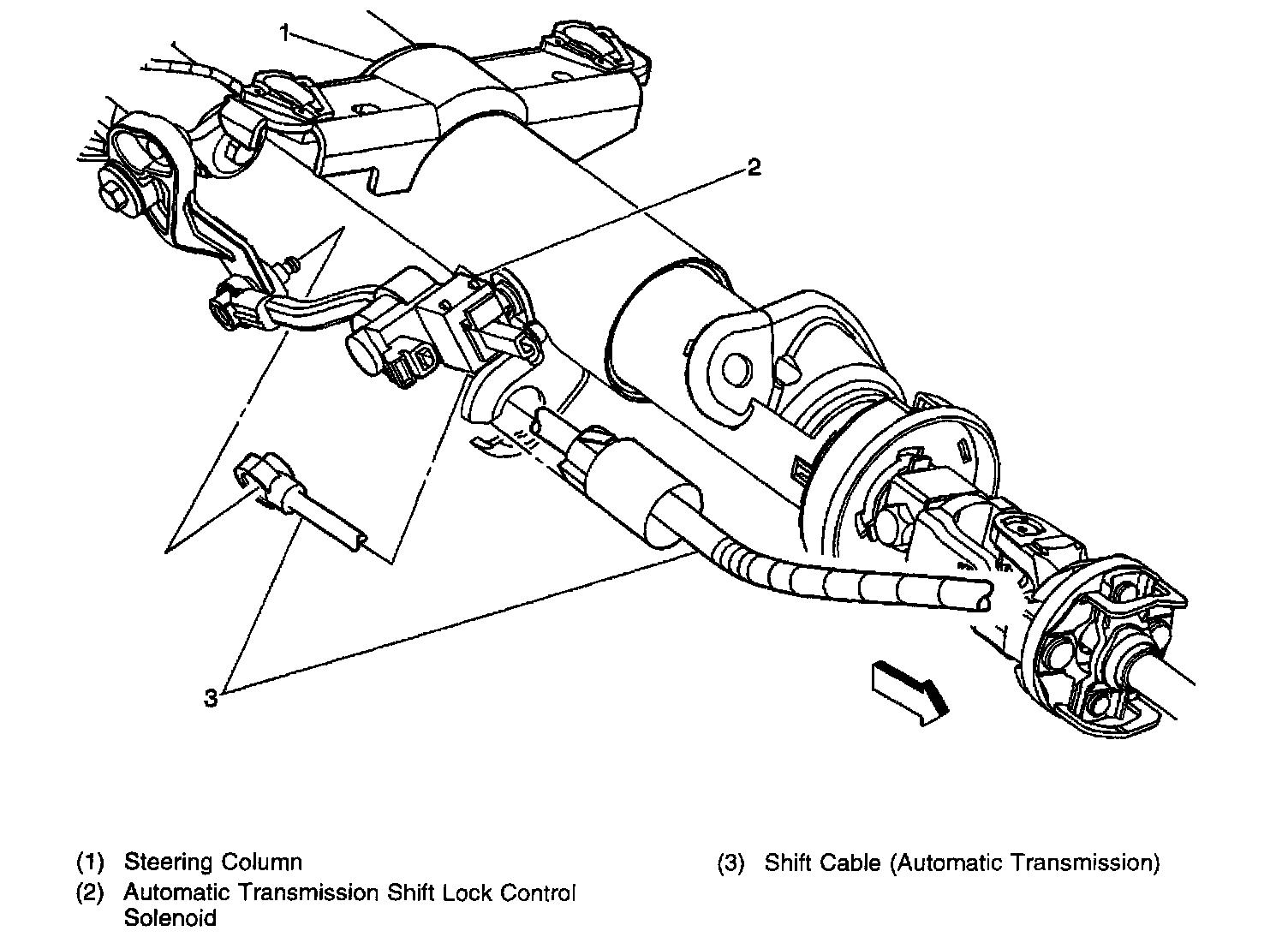 1

2

3

(1) Steering Column
(2) Automatic Transmission Shift Lock Control Solenoid

(3) Shift Cable (Automatic Transmission)