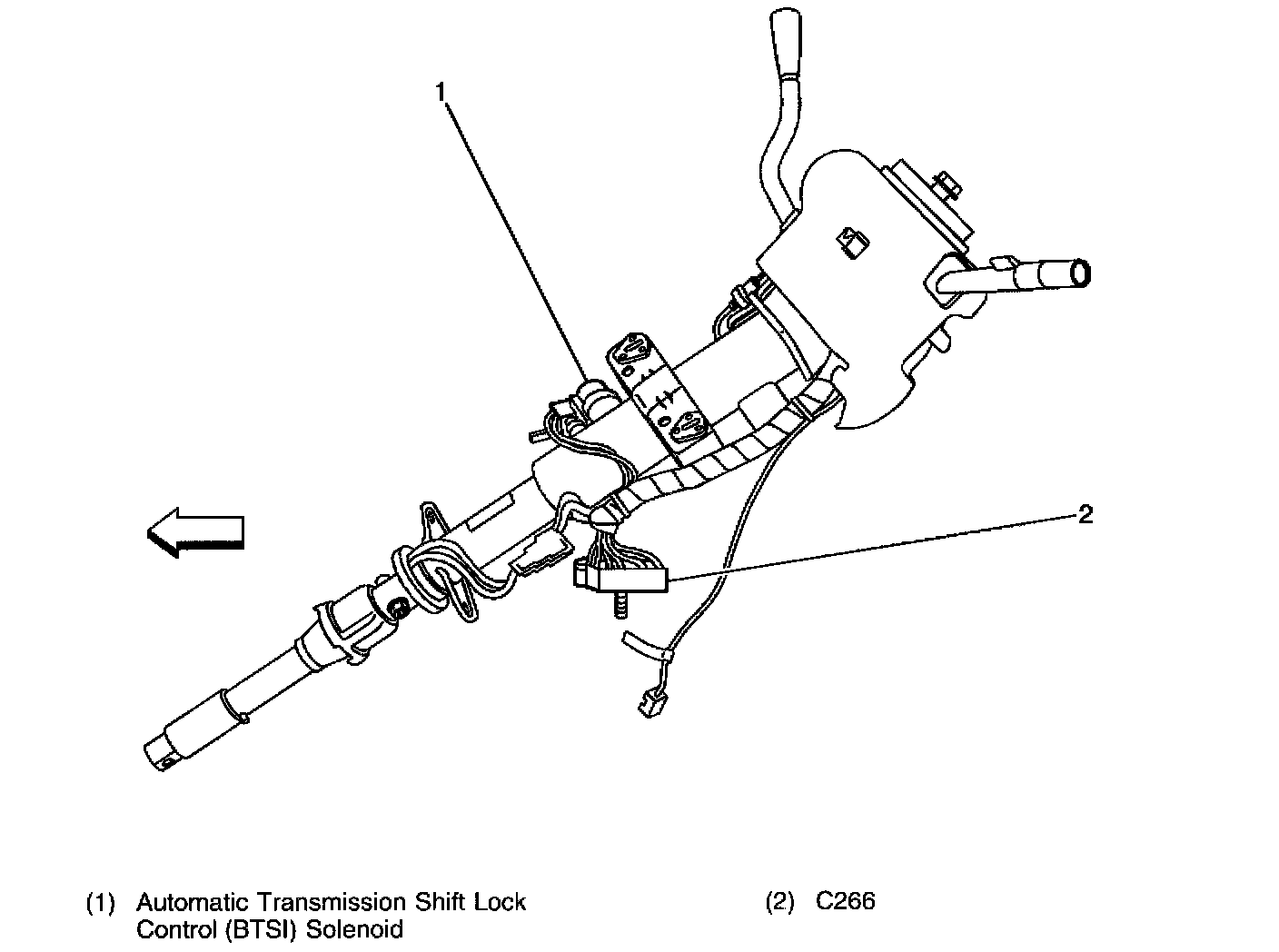 1

2

(1) Automatic Transmission Shift Lock Control (BTSI) Solenoid

(2) C266