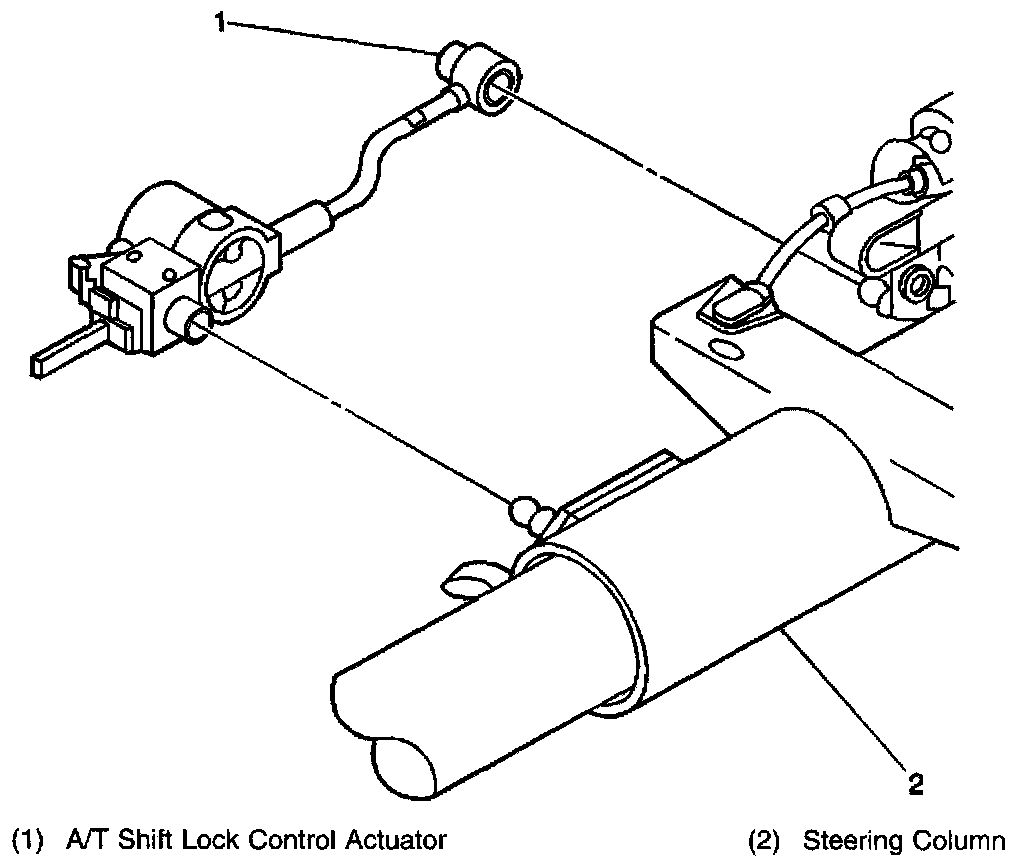 1

2

(1) A/T Shift Lock Control Actuator

(2) Steering Column